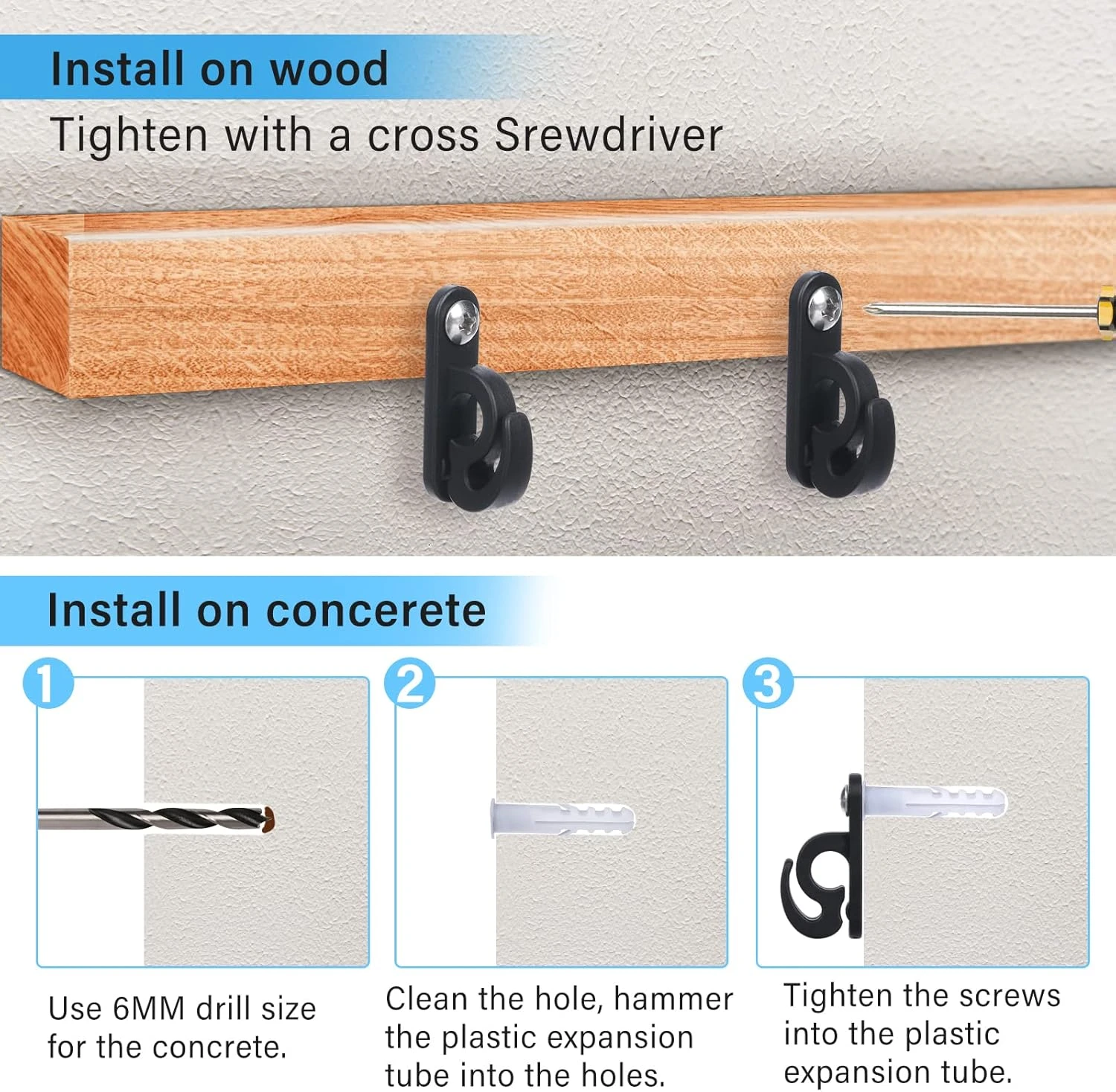 Install on wood
Tighten with a cross Srewdriver

Install on concerete

1

Use 6MM drill size for the concrete.

2

Clean the hole, hammer the plastic expansion tube into the holes.

3

Tighten the screws into the plastic expansion tube.