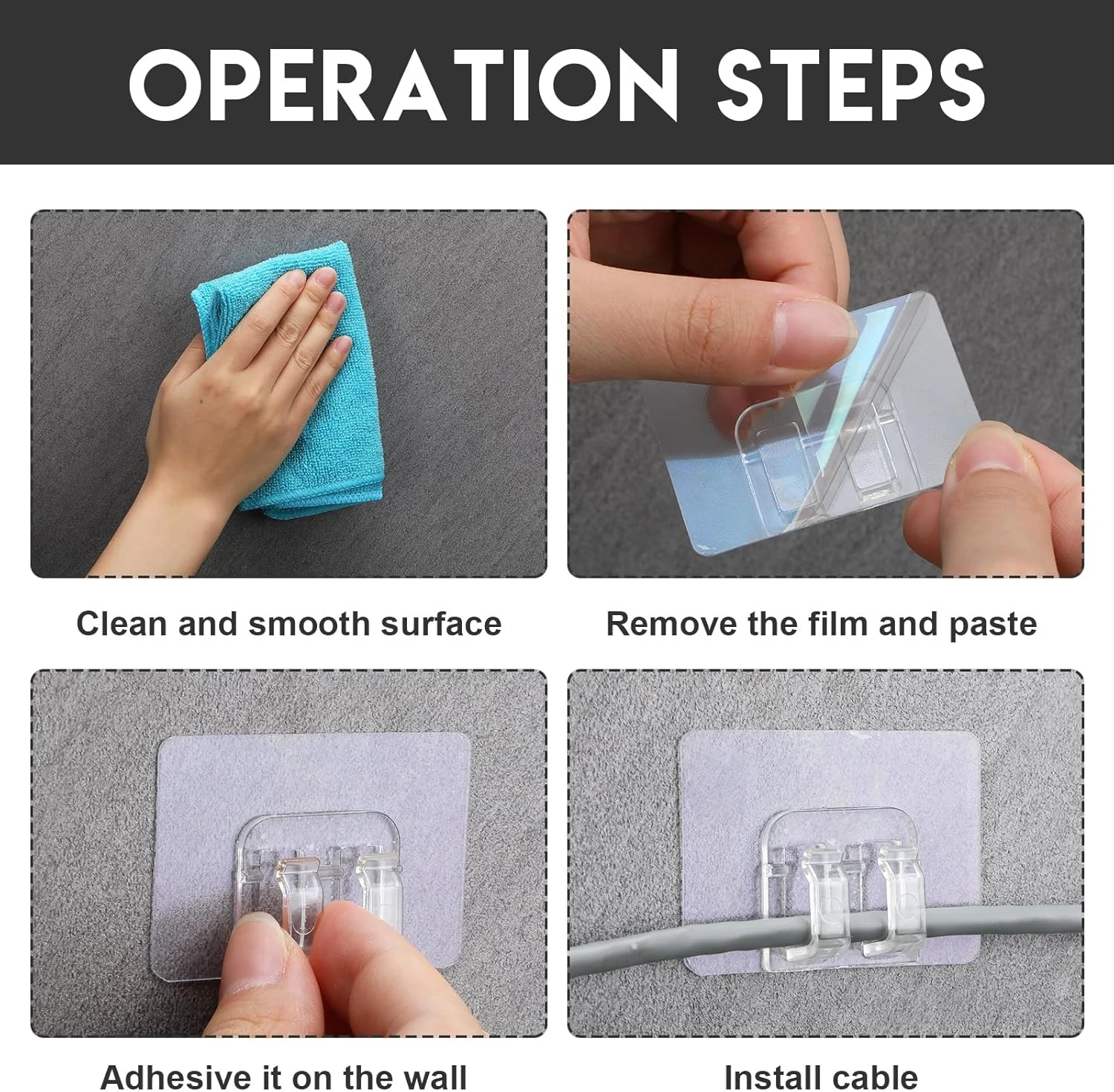 OPERATION STEPS

Clean and smooth surface

Remove the film and paste

Adhesive it on the wall

Install cable