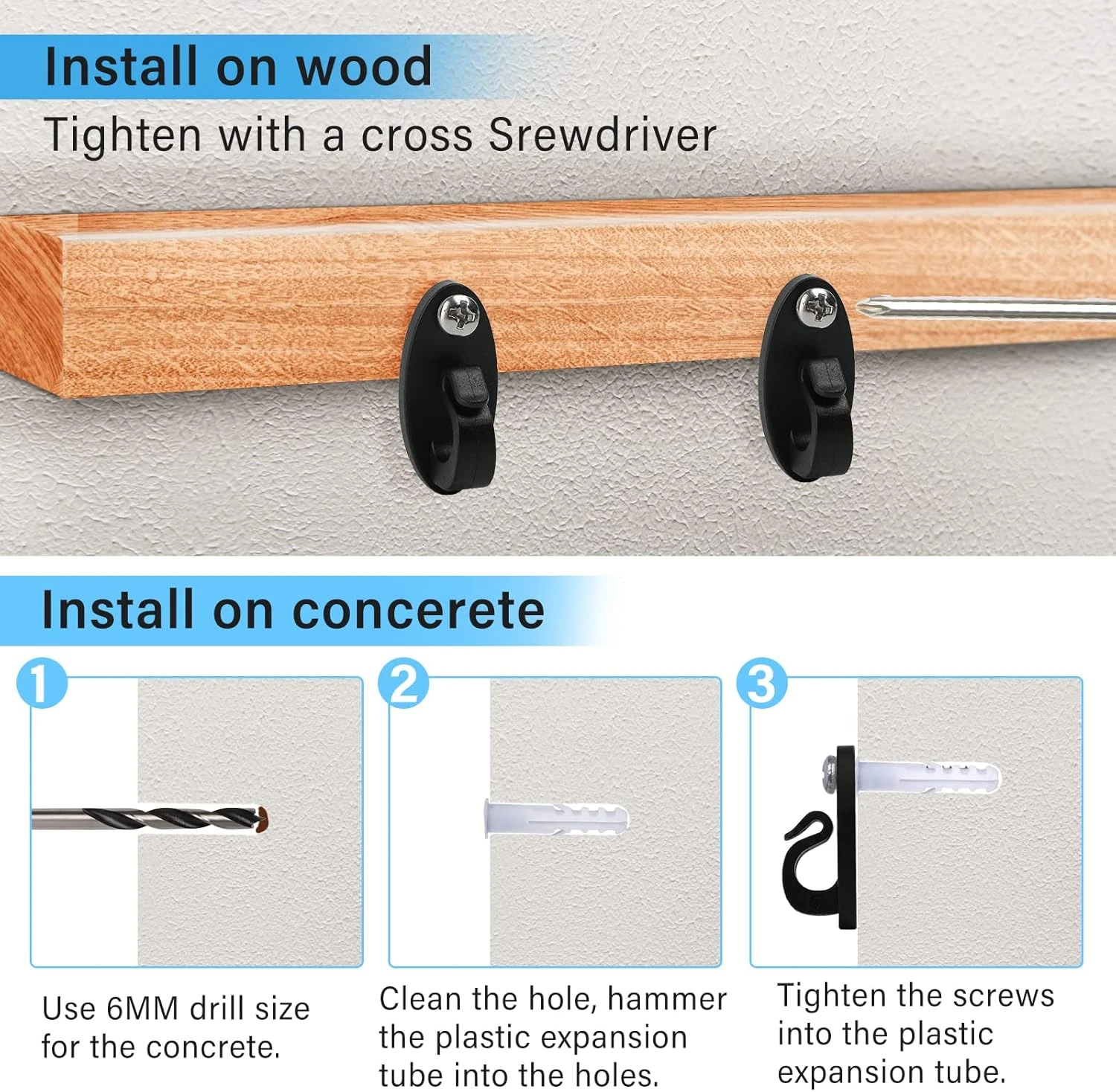 Install on wood

Tighten with a cross Srewdriver

Install on concerete

1

Use 6MM drill size for the concrete.

2

Clean the hole, hammer the plastic expansion tube into the holes.

3

Tighten the screws into the plastic expansion tube.