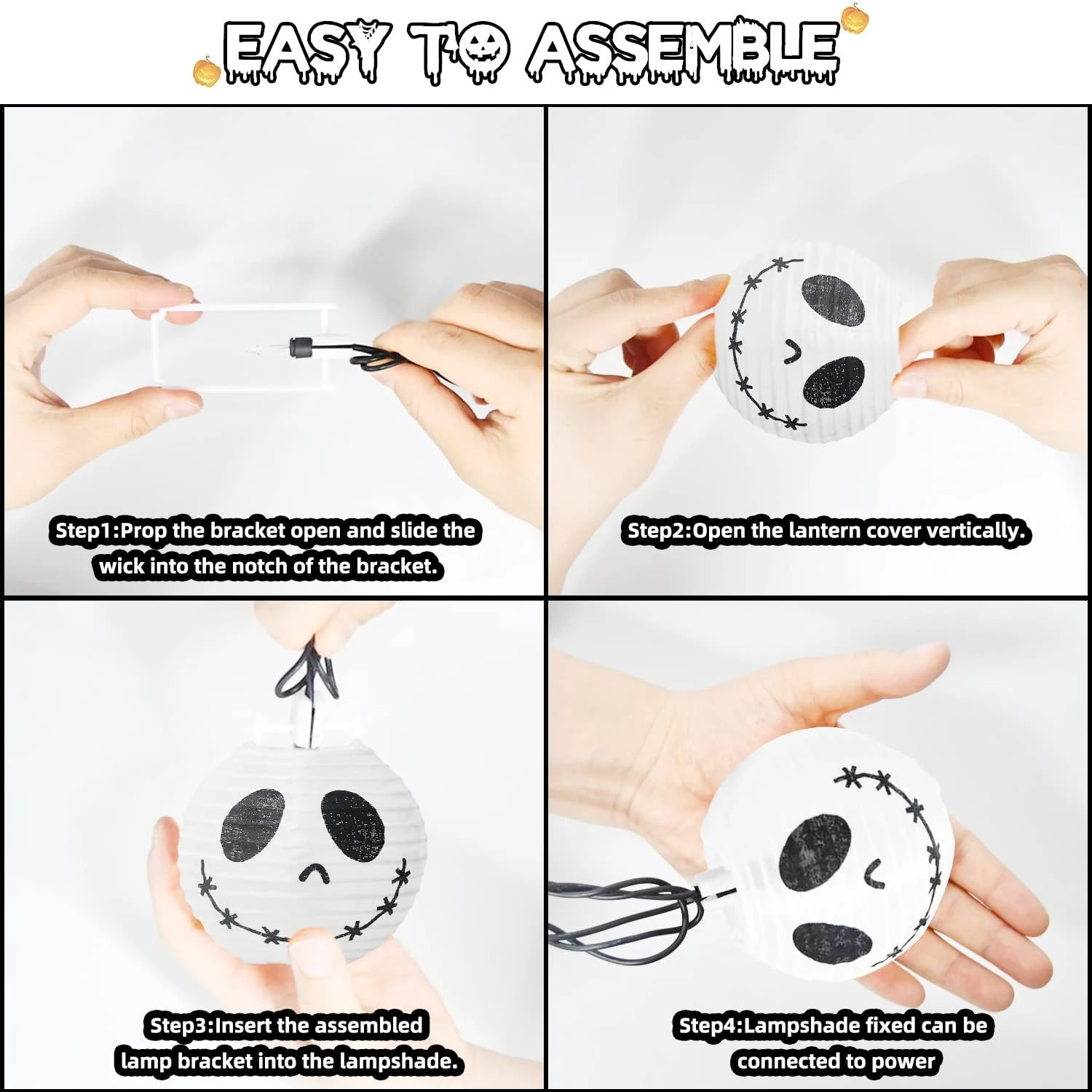 EASY TO ASSEMBLE

Step1:Prop the bracket open and slide the wick into the notch of the bracket.

Step2:Open the lantern cover vertically.

Step3:Insert the assembled lamp bracket into the lampshade.

Step4:Lampshade fixed can be connected to power