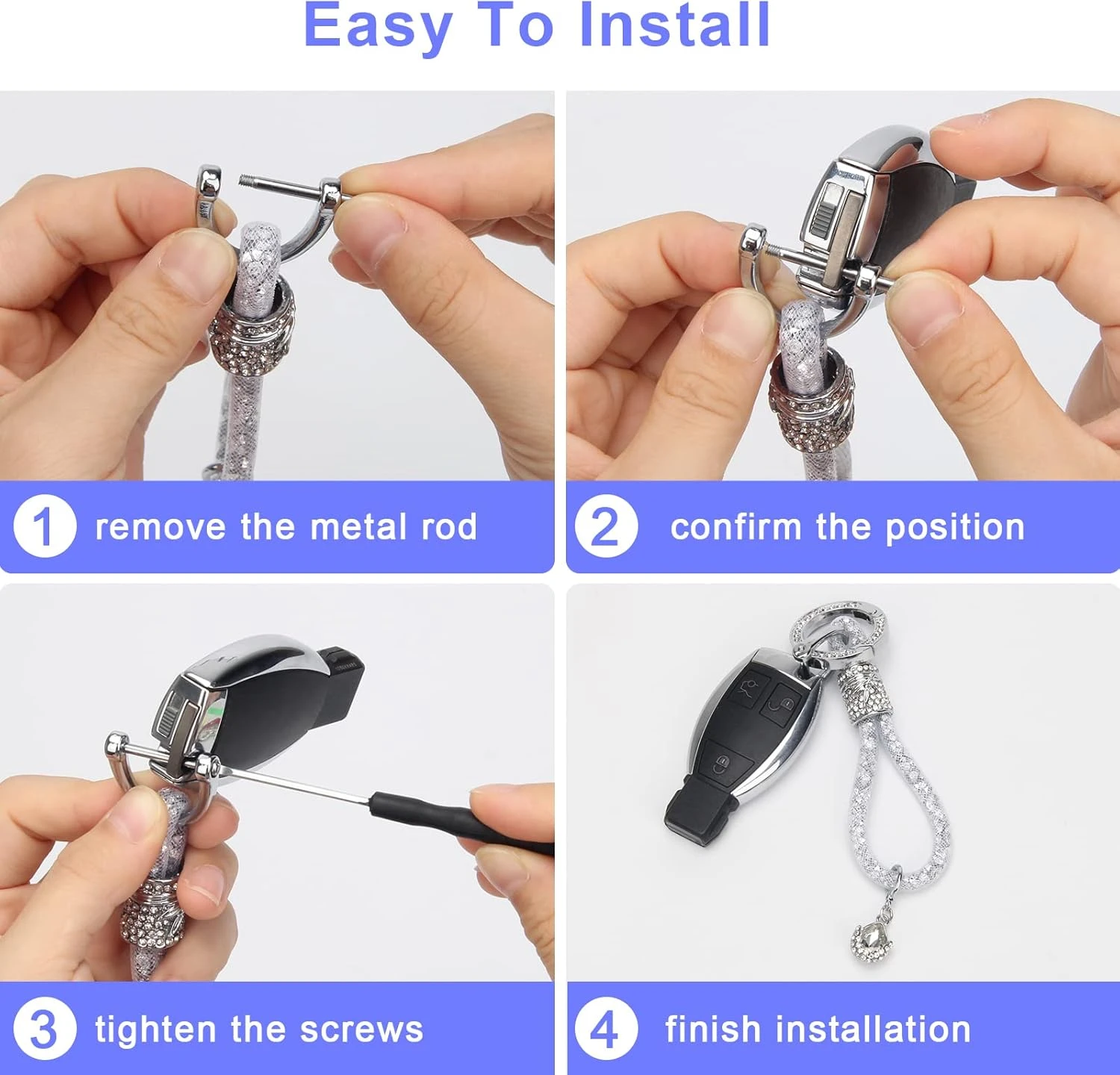 Easy To Install

1 remove the metal rod

2 confirm the position

3 tighten the screws

4 finish installation