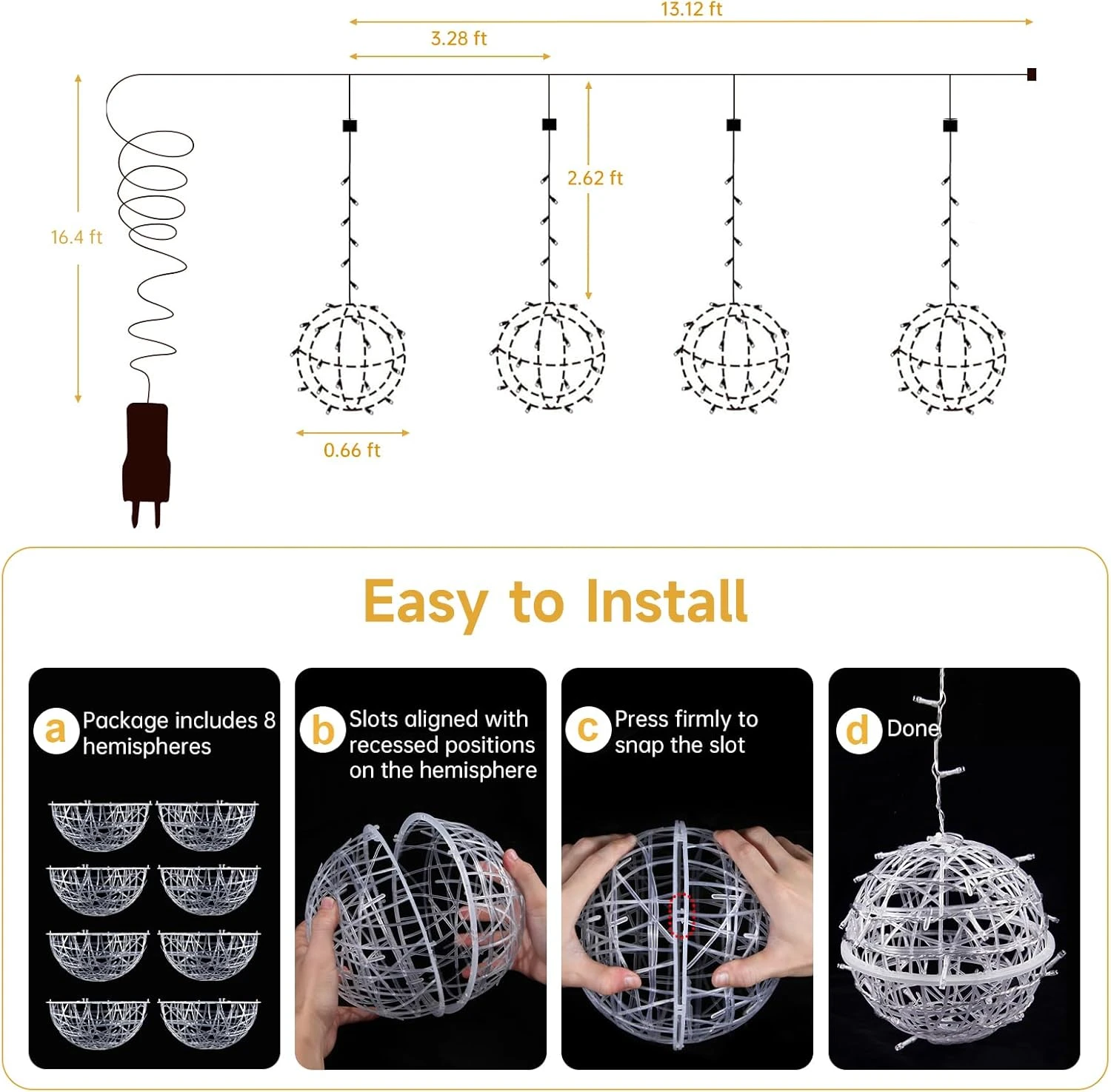 13.12 ft

3.28 ft

16.4 ft

2.62 ft

0.66 ft

Easy to Install

a Package includes 8 hemispheres

b Slots aligned with recessed positions on the hemisphere

c Press firmly to snap the slot

d Done