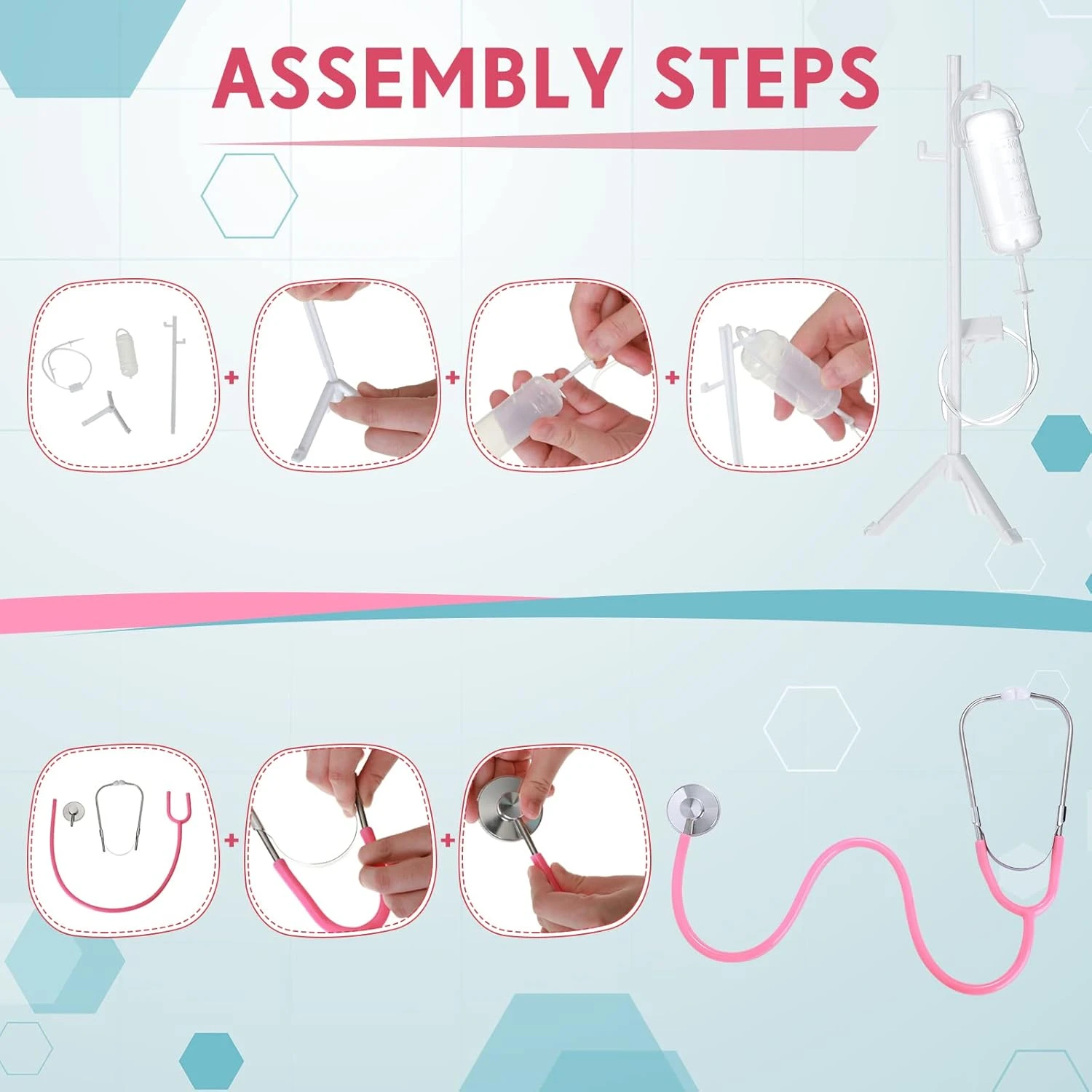 ASSEMBLY STEPS

+ + +

+ +